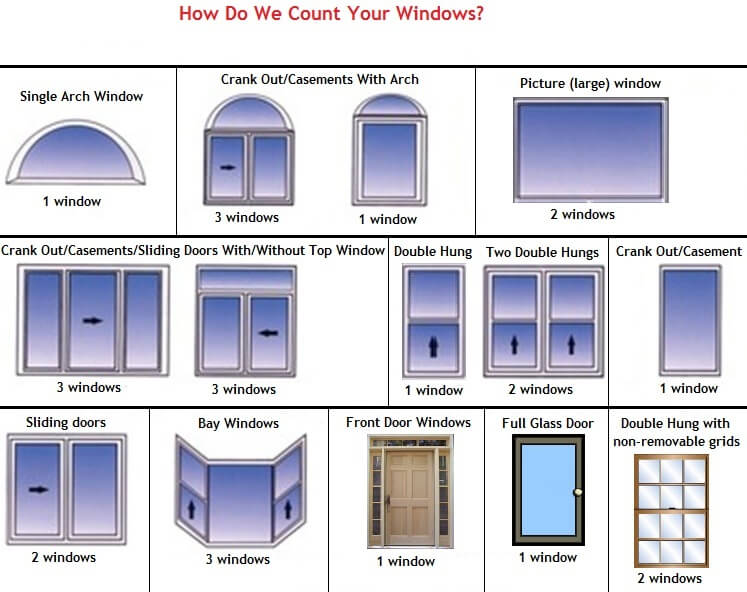 How Do We Count Your Windows?

Single Arch Window

1 window

Crank Out/Casements With Arch

3 windows

1 window

Picture (large) window

2 windows

Crank Out/Casements/Sliding Doors With/Without Top Window

3 windows

3 windows

Double Hung

1 window

Two Double Hungs

2 windows

Crank Out/Casement

1 window

Sliding doors

2 windows

Bay Windows

3 windows

Front Door Windows

1 window

Full Glass Door

1 window

Double Hung with non-removable grids

2 windows